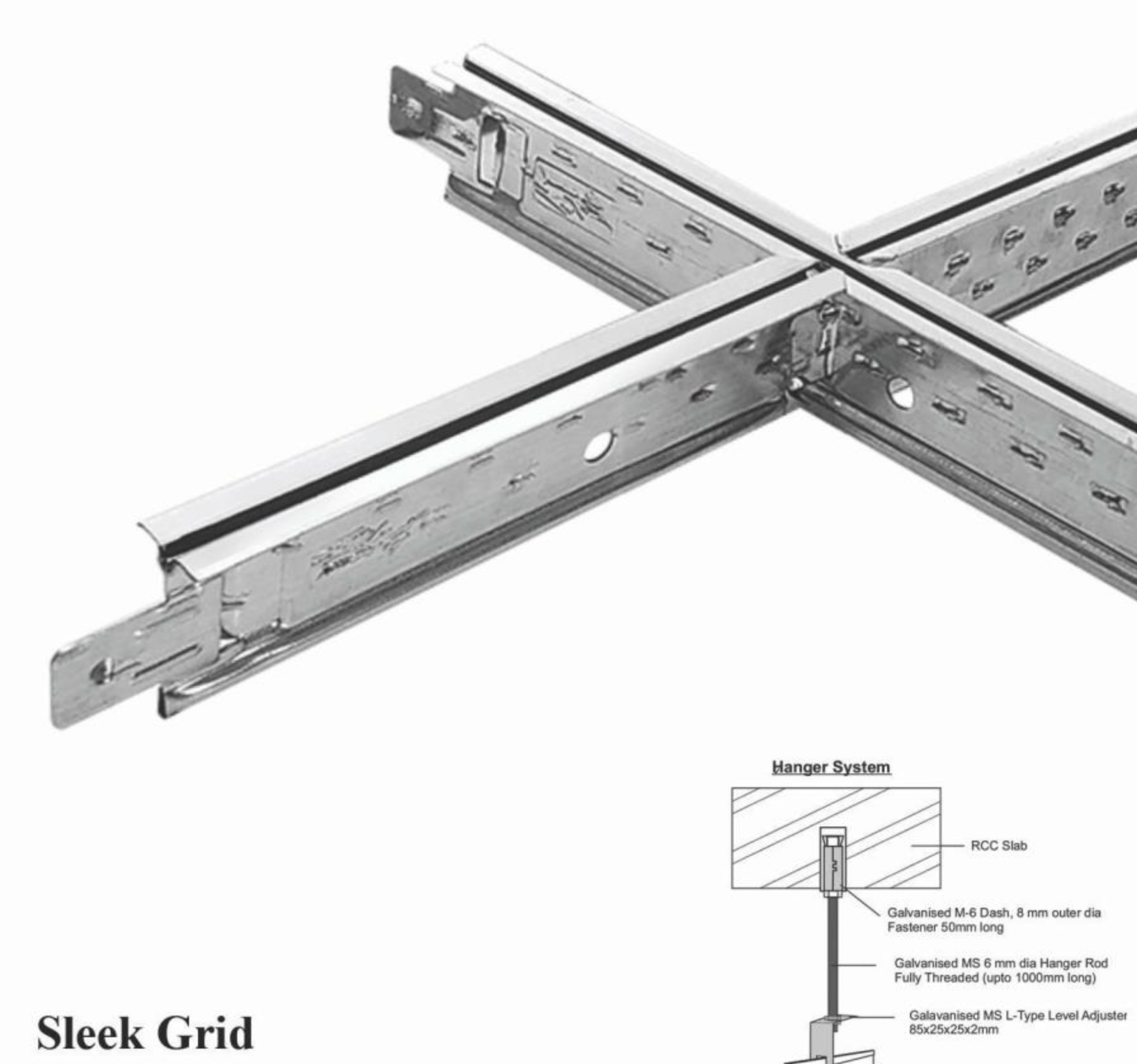 Hanger System

RCC Slab

Galvanised M-6 Dash, 8 mm outer dia Fastener 50mm long

Galvanised MS 6 mm dia Hanger Rod Fully Threaded (upto 1000mm long)

Galavanised MS L-Type Level Adjuster 85x25x25x2mm

Sleek Grid